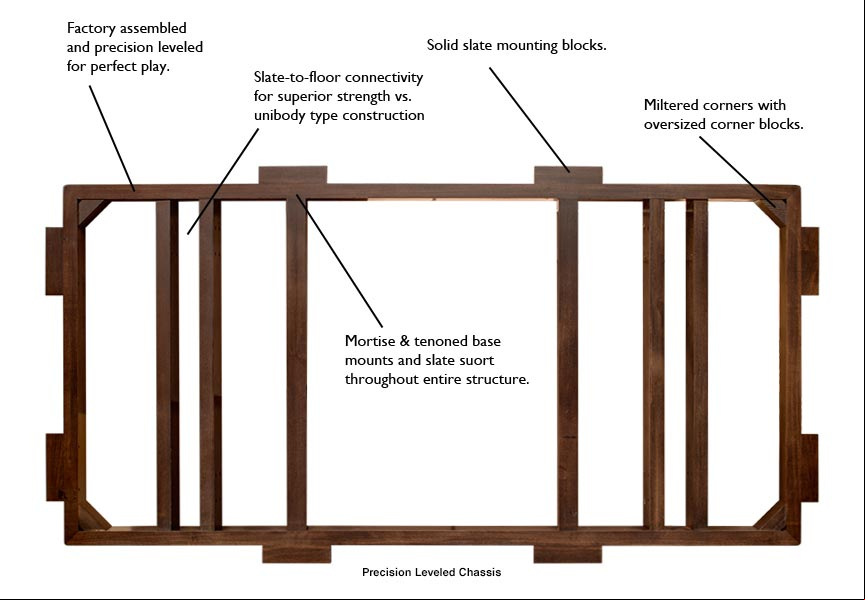 Factory assembled and precision leveled for perfect play.

Slate-to-floor connectivity for superior strength vs. unibody type construction

Solid slate mounting blocks.

Miltered corners with oversized corner blocks.

Mortise & tenoned base mounts and slate suort throughout entire structure.

Precision Leveled Chassis